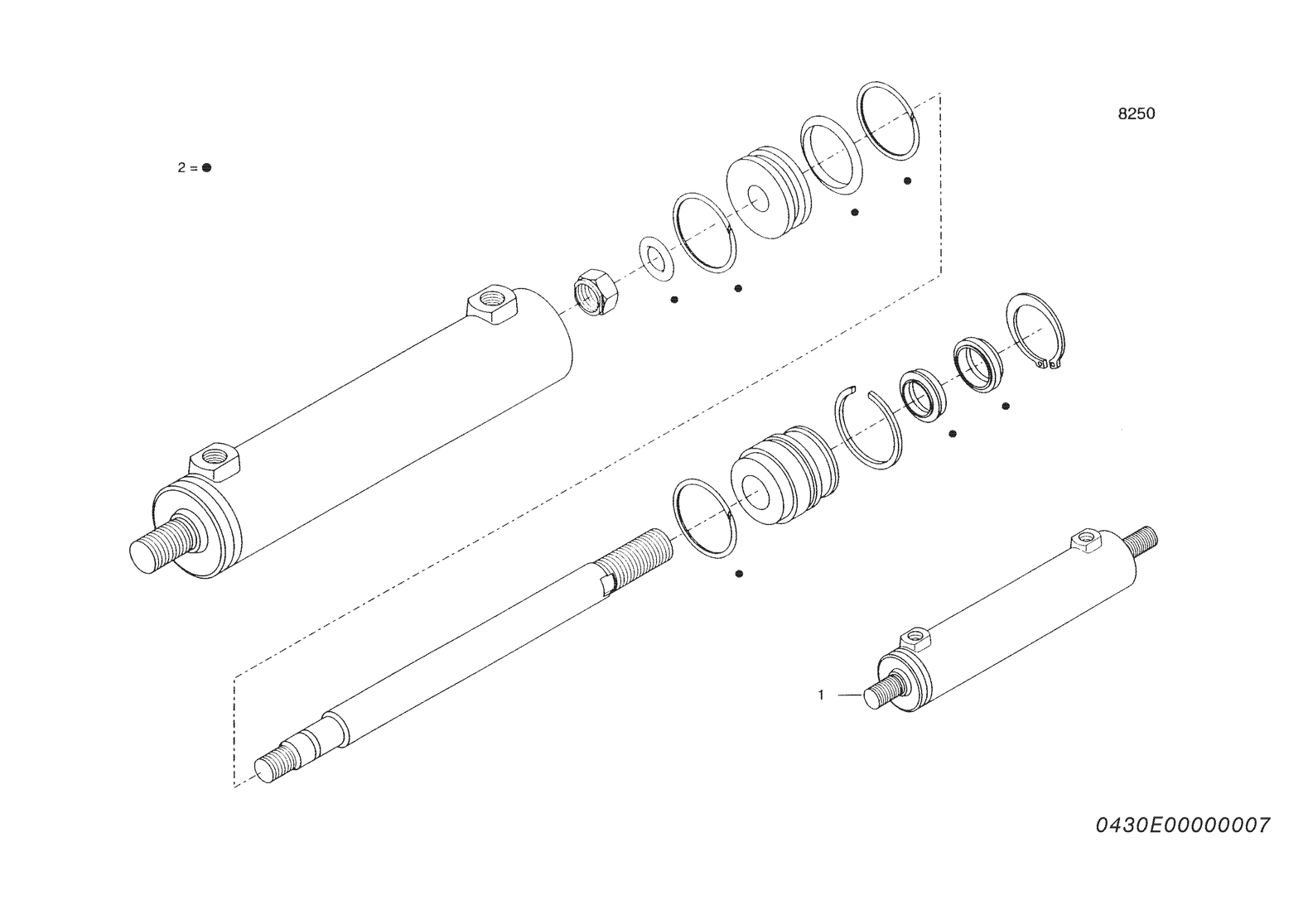 8250

2 = ●

1

0430E00000007